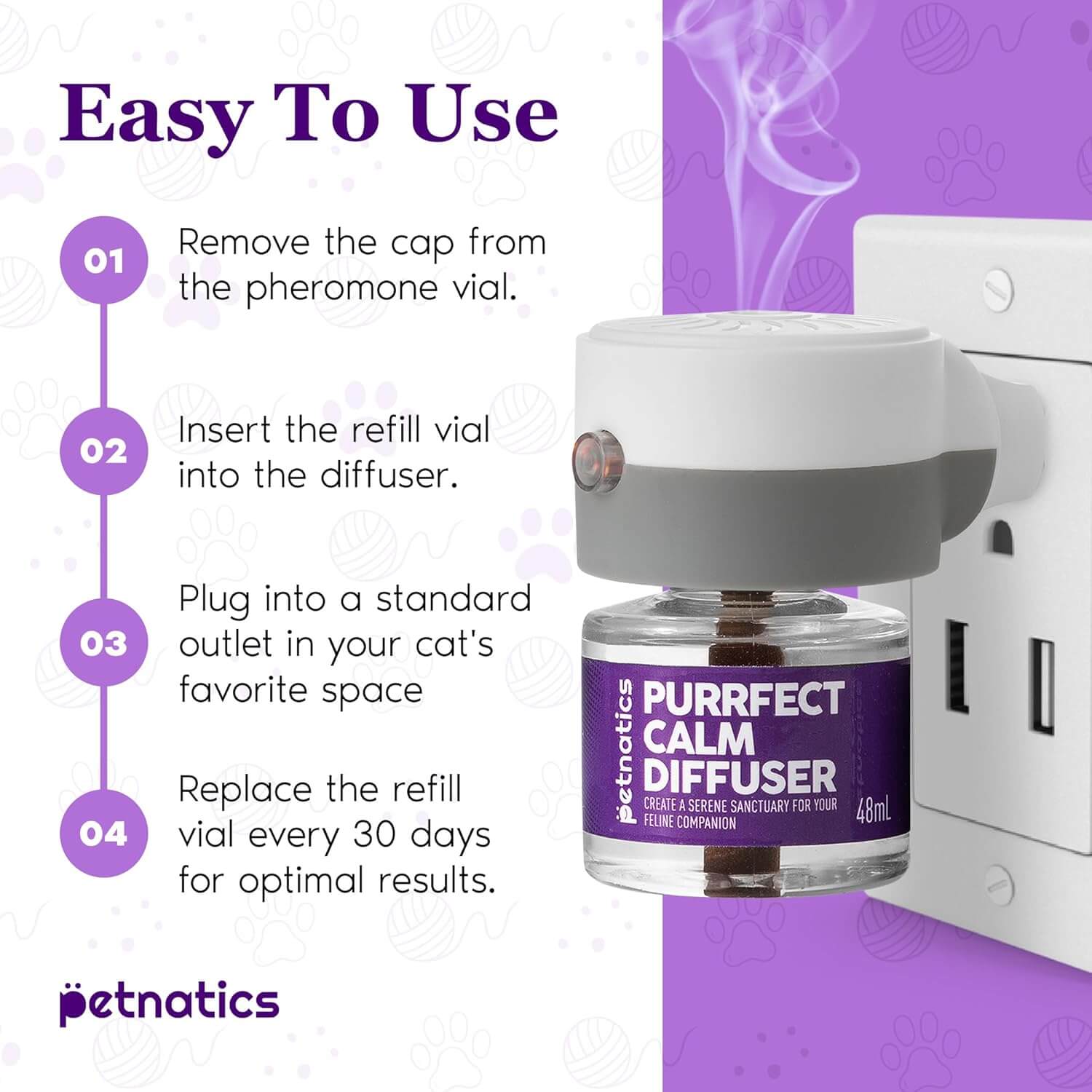 Easy To Use

01 Remove the cap from the pheromone vial.

02 Insert the refill vial into the diffuser.

03 Plug into a standard outlet in your cat's favorite space

04 Replace the refill vial every 30 days for optimal results.

petnatics

petnatics
PURRFECT CALM DIFFUSER
CREATE A SERENE SANCTUARY FOR YOUR FELINE COMPANION
48mL